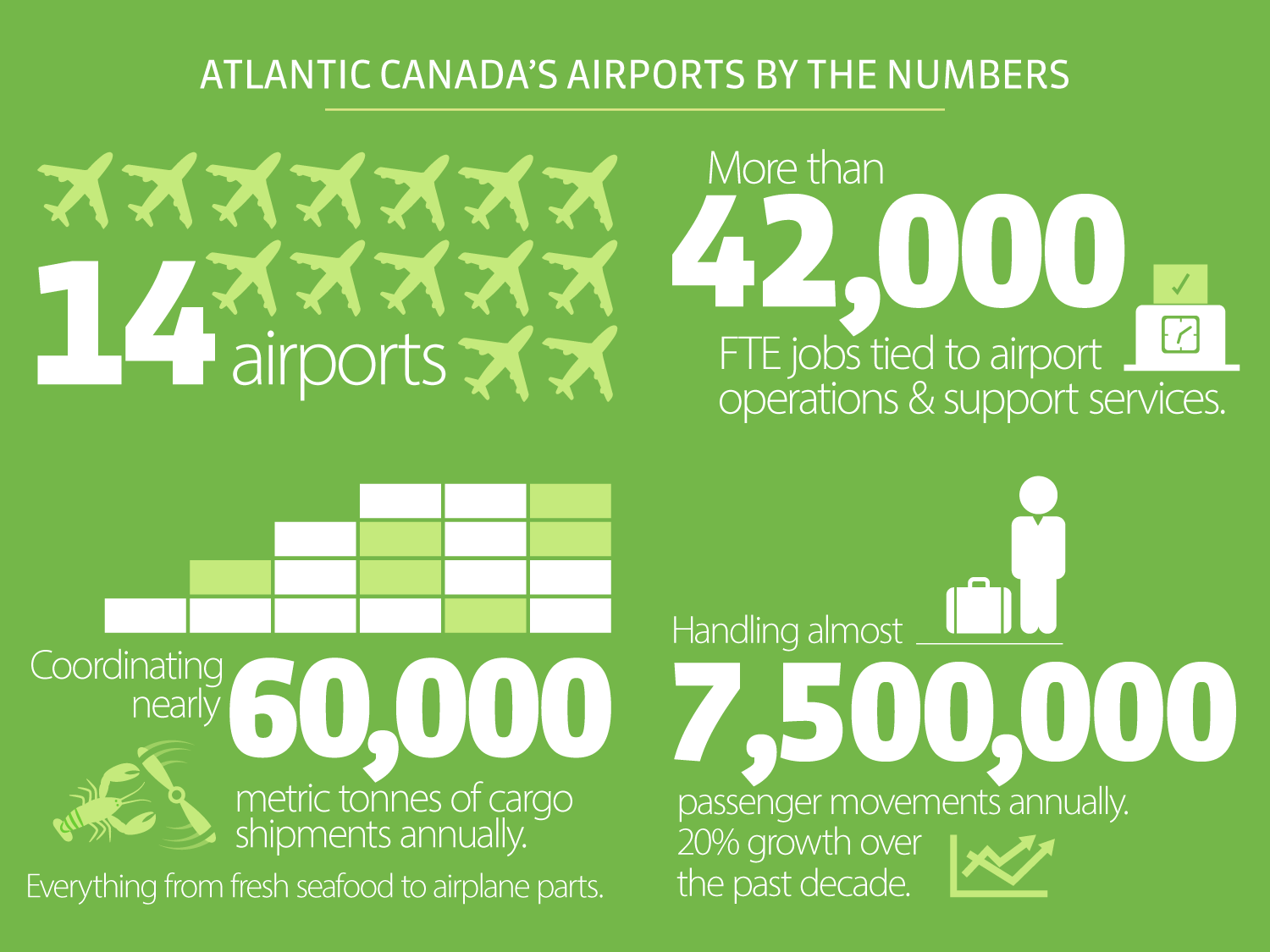 ATLANTIC CANADA'S AIRPORTS BY THE NUMBERS

14 airports

More than 42,000 FTE jobs tied to airport operations & support services.

Coordinating nearly 60,000 metric tonnes of cargo shipments annually.

Everything from fresh seafood to airplane parts.

Handling almost 7,500,000 passenger movements annually. 20% growth over the past decade.